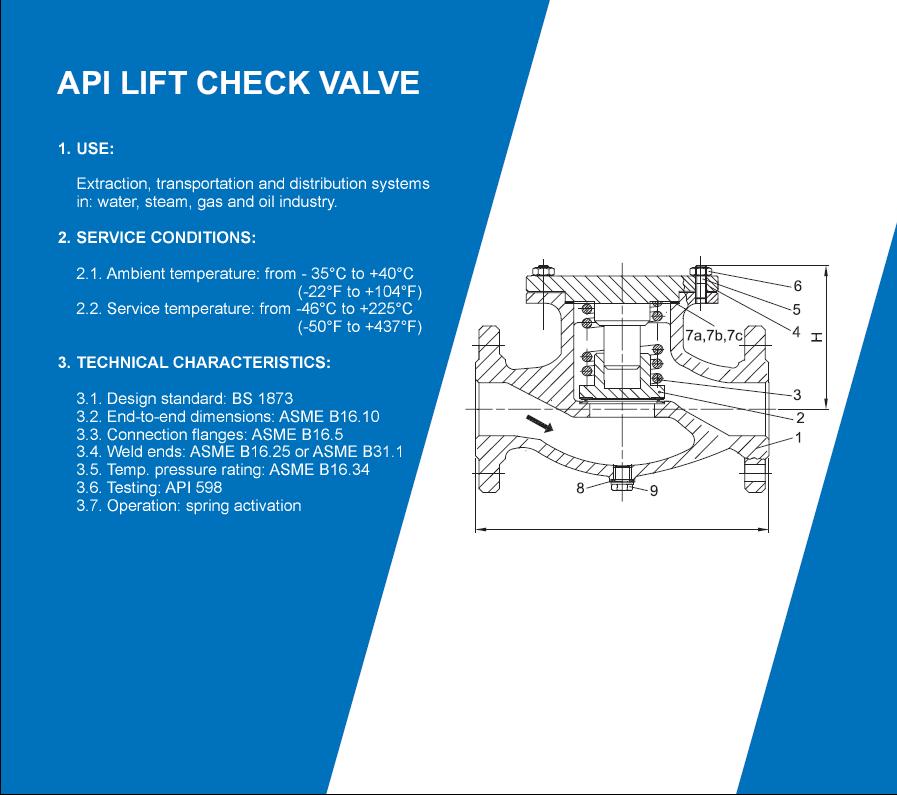 API LIFT CHECK VALVE

1. USE:

Extraction, transportation and distribution systems in: water, steam, gas and oil industry.

2. SERVICE CONDITIONS:

2.1. Ambient temperature: from - 35°C to +40°C (-22°F to +104°F)
2.2. Service temperature: from -46°C to +225°C (-50°F to +437°F)

3. TECHNICAL CHARACTERISTICS:

3.1. Design standard: BS 1873
3.2. End-to-end dimensions: ASME B16.10
3.3. Connection flanges: ASME B16.5
3.4. Weld ends: ASME B16.25 or ASME B31.1
3.5. Temp. pressure rating: ASME B16.34
3.6. Testing: API 598
3.7. Operation: spring activation

6
5
4
7a,7b,7c
H
3
2
1
8
9